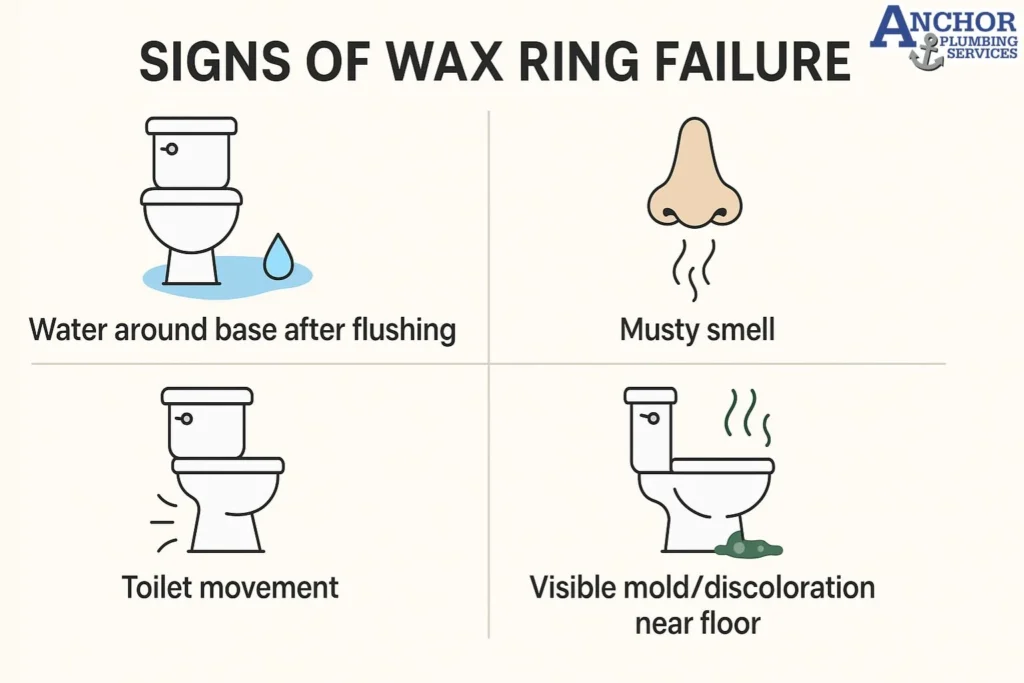 ANCHOR PLUMBING SERVICES

SIGNS OF WAX RING FAILURE

Water around base after flushing

Musty smell

Toilet movement

Visible mold/discoloration near floor